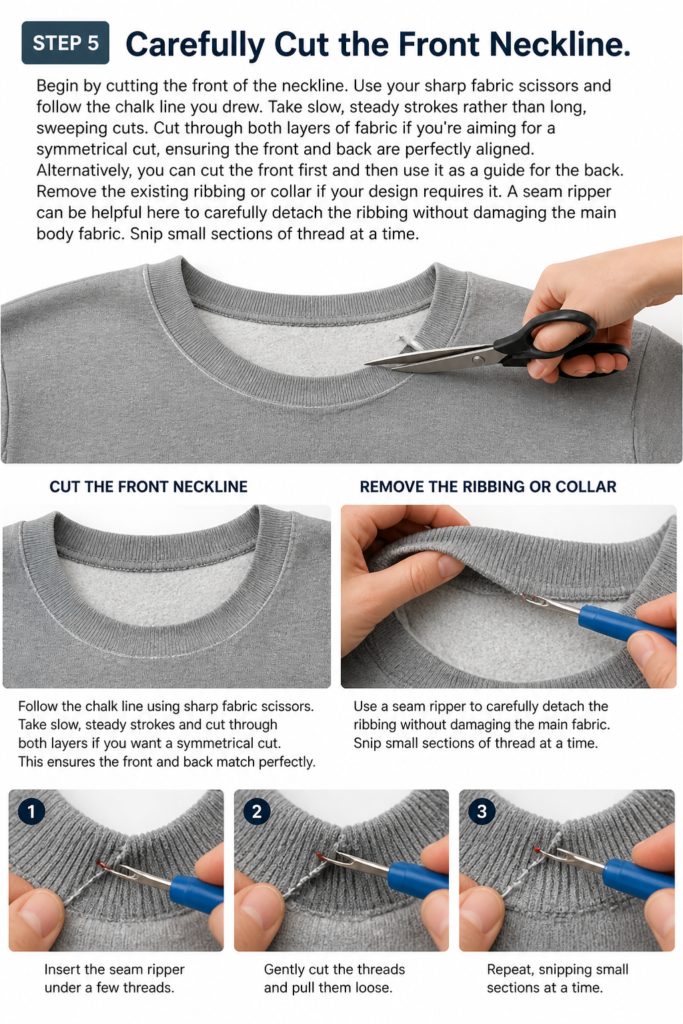 STEP 5 Carefully Cut the Front Neckline.

Begin by cutting the front of the neckline. Use your sharp fabric scissors and follow the chalk line you drew. Take slow, steady strokes rather than long, sweeping cuts. Cut through both layers of fabric if you're aiming for a symmetrical cut, ensuring the front and back are perfectly aligned. Alternatively, you can cut the front first and then use it as a guide for the back. Remove the existing ribbing or collar if your design requires it. A seam ripper can be helpful here to carefully detach the ribbing without damaging the main body fabric. Snip small sections of thread at a time.

CUT THE FRONT NECKLINE

Follow the chalk line using sharp fabric scissors. Take slow, steady strokes and cut through both layers if you want a symmetrical cut. This ensures the front and back match perfectly.

REMOVE THE RIBBING OR COLLAR

Use a seam ripper to carefully detach the ribbing without damaging the main fabric. Snip small sections of thread at a time.

1
Insert the seam ripper under a few threads.

2
Gently cut the threads and pull them loose.

3
Repeat, snipping small sections at a time.