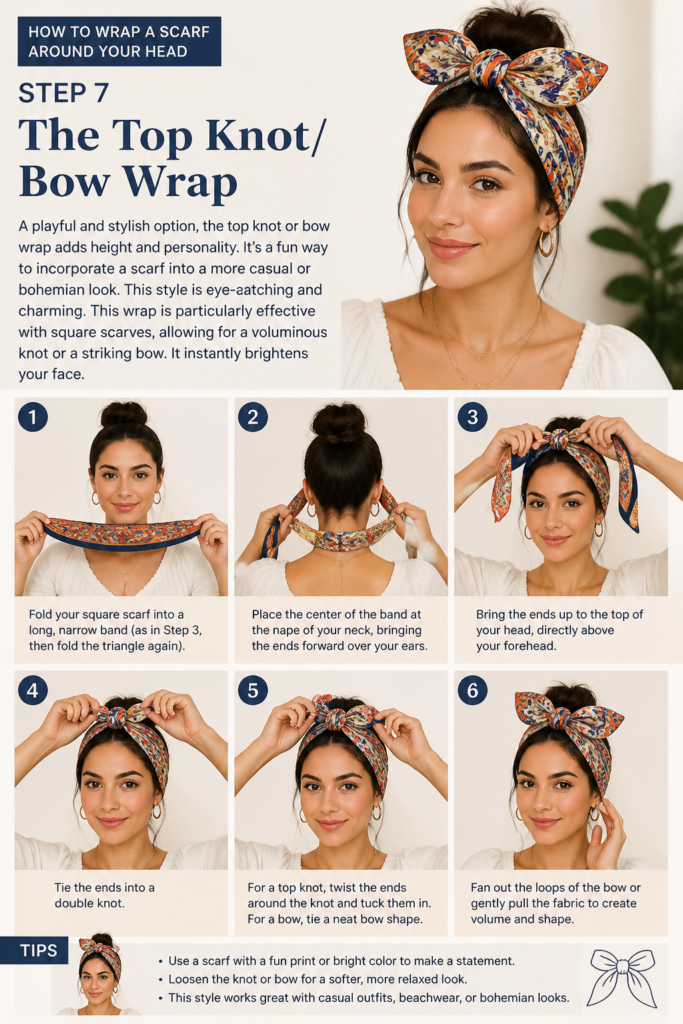 HOW TO WRAP A SCARF AROUND YOUR HEAD

STEP 7

The Top Knot/ Bow Wrap

A playful and stylish option, the top knot or bow wrap adds height and personality. It's a fun way to incorporate a scarf into a more casual or bohemian look. This style is eye-catching and charming. This wrap is particularly effective with square scarves, allowing for a voluminous knot or a striking bow. It instantly brightens your face.

1

Fold your square scarf into a long, narrow band (as in Step 3, then fold the triangle again).

2

Place the center of the band at the nape of your neck, bringing the ends forward over your ears.

3

Bring the ends up to the top of your head, directly above your forehead.

4

Tie the ends into a double knot.

5

For a top knot, twist the ends around the knot and tuck them in. For a bow, tie a neat bow shape.

6

Fan out the loops of the bow or gently pull the fabric to create volume and shape.

TIPS

• Use a scarf with a fun print or bright color to make a statement.
• Loosen the knot or bow for a softer, more relaxed look.
• This style works great with casual outfits, beachwear, or bohemian looks.