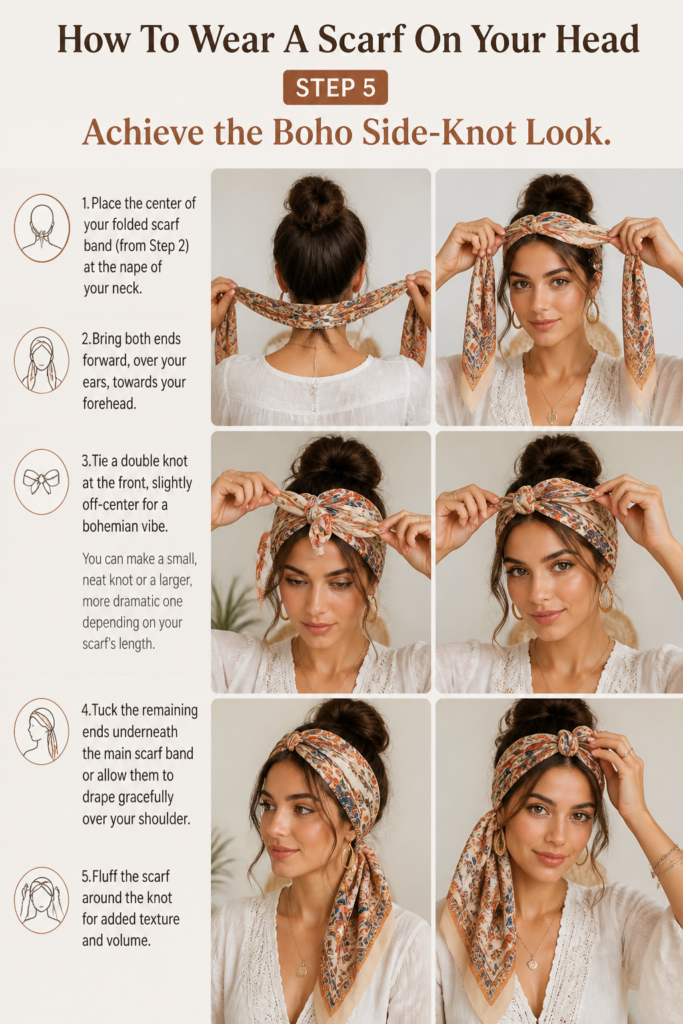 How To Wear A Scarf On Your Head

STEP 5

Achieve the Boho Side-Knot Look.

1. Place the center of your folded scarf band (from Step 2) at the nape of your neck.

2. Bring both ends forward, over your ears, towards your forehead.

3. Tie a double knot at the front, slightly off-center for a bohemian vibe.

You can make a small, neat knot or a larger, more dramatic one depending on your scarf's length.

4. Tuck the remaining ends underneath the main scarf band or allow them to drape gracefully over your shoulder.

5. Fluff the scarf around the knot for added texture and volume.