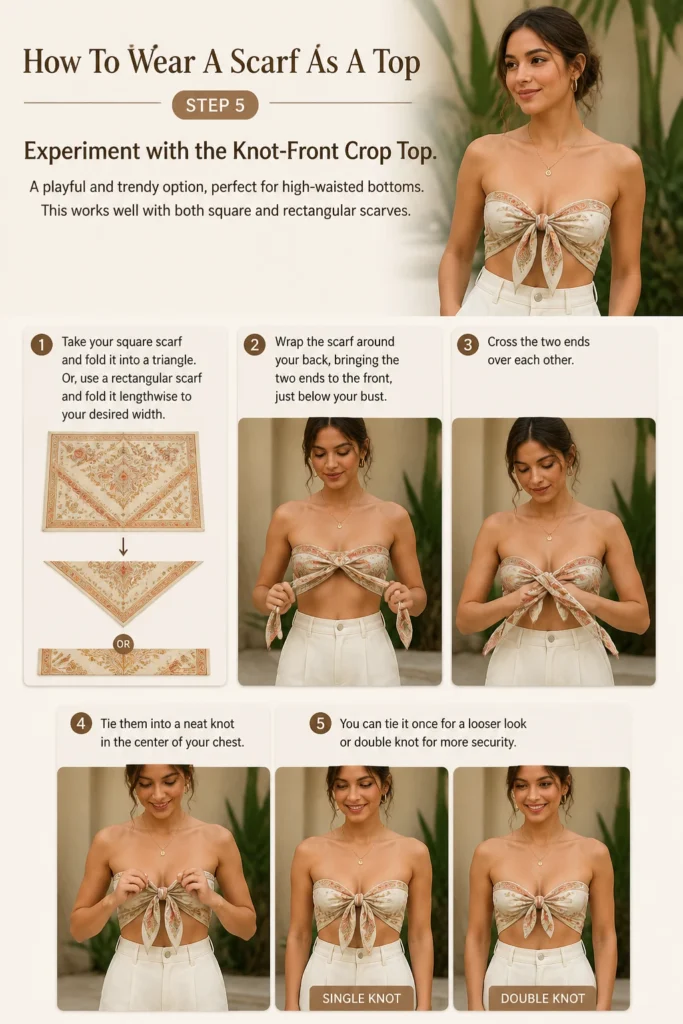 How To Wear A Scarf As A Top

STEP 5

Experiment with the Knot-Front Crop Top.

A playful and trendy option, perfect for high-waisted bottoms. This works well with both square and rectangular scarves.

1 Take your square scarf and fold it into a triangle. Or, use a rectangular scarf and fold it lengthwise to your desired width.

OR

2 Wrap the scarf around your back, bringing the two ends to the front, just below your bust.

3 Cross the two ends over each other.

4 Tie them into a neat knot in the center of your chest.

5 You can tie it once for a looser look or double knot for more security.

SINGLE KNOT

DOUBLE KNOT