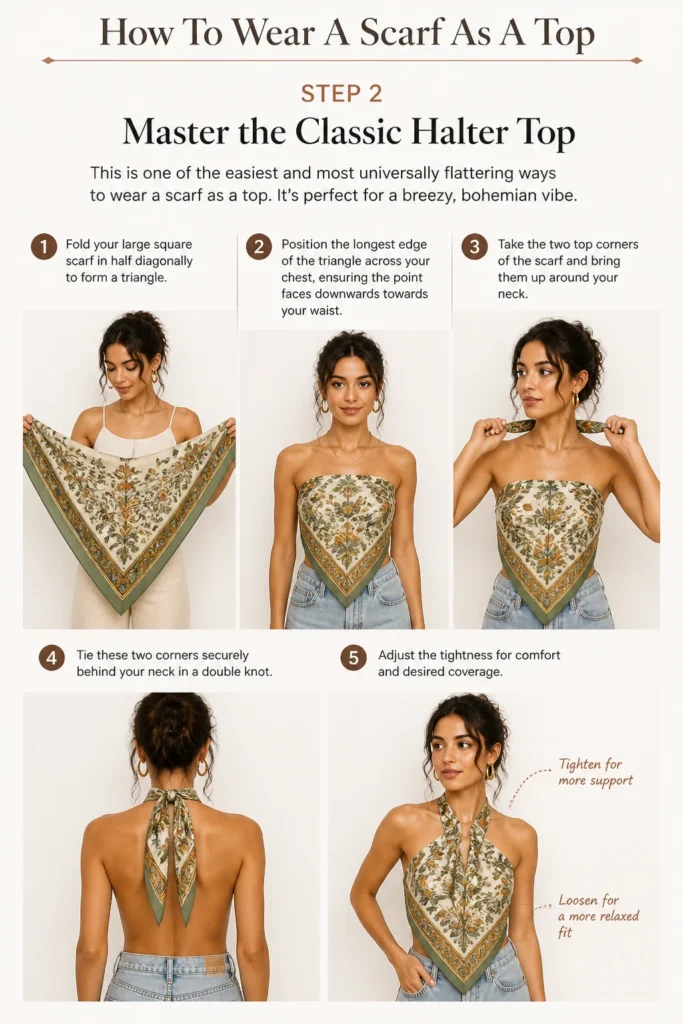 How To Wear A Scarf As A Top

STEP 2

Master the Classic Halter Top

This is one of the easiest and most universally flattering ways to wear a scarf as a top. It's perfect for a breezy, bohemian vibe.

1 Fold your large square scarf in half diagonally to form a triangle.

2 Position the longest edge of the triangle across your chest, ensuring the point faces downwards towards your waist.

3 Take the two top corners of the scarf and bring them up around your neck.

4 Tie these two corners securely behind your neck in a double knot.

5 Adjust the tightness for comfort and desired coverage.

Tighten for more support

Loosen for a more relaxed fit