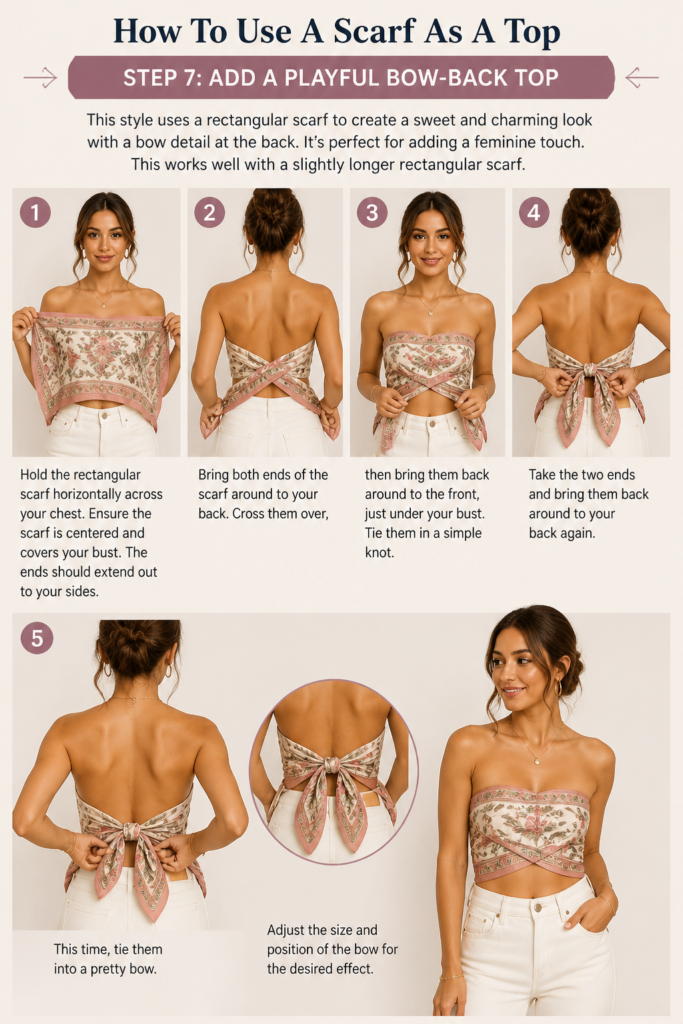 How To Use A Scarf As A Top

STEP 7: ADD A PLAYFUL BOW-BACK TOP

This style uses a rectangular scarf to create a sweet and charming look with a bow detail at the back. It's perfect for adding a feminine touch. This works well with a slightly longer rectangular scarf.

1

Hold the rectangular scarf horizontally across your chest. Ensure the scarf is centered and covers your bust. The ends should extend out to your sides.

2

Bring both ends of the scarf around to your back. Cross them over,

3

then bring them back around to the front, just under your bust. Tie them in a simple knot.

4

Take the two ends and bring them back around to your back again.

5

This time, tie them into a pretty bow.

Adjust the size and position of the bow for the desired effect.