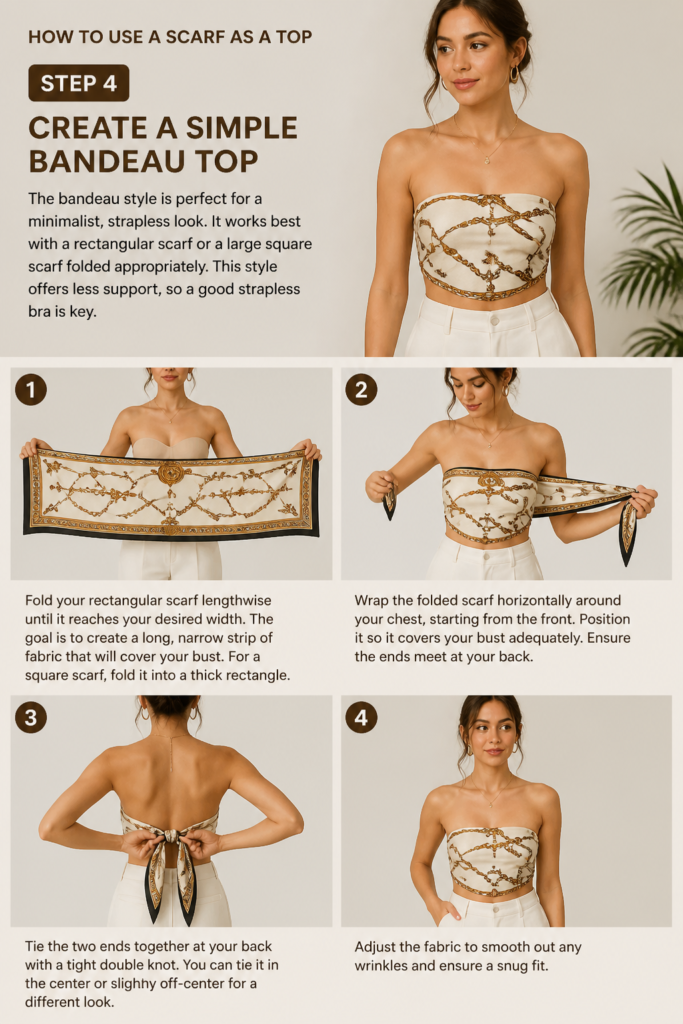 HOW TO USE A SCARF AS A TOP

STEP 4

CREATE A SIMPLE BANDEAU TOP

The bandeau style is perfect for a minimalist, strapless look. It works best with a rectangular scarf or a large square scarf folded appropriately. This style offers less support, so a good strapless bra is key.

1

Fold your rectangular scarf lengthwise until it reaches your desired width. The goal is to create a long, narrow strip of fabric that will cover your bust. For a square scarf, fold it into a thick rectangle.

2

Wrap the folded scarf horizontally around your chest, starting from the front. Position it so it covers your bust adequately. Ensure the ends meet at your back.

3

Tie the two ends together at your back with a tight double knot. You can tie it in the center or slighhy off-center for a different look.

4

Adjust the fabric to smooth out any wrinkles and ensure a snug fit.