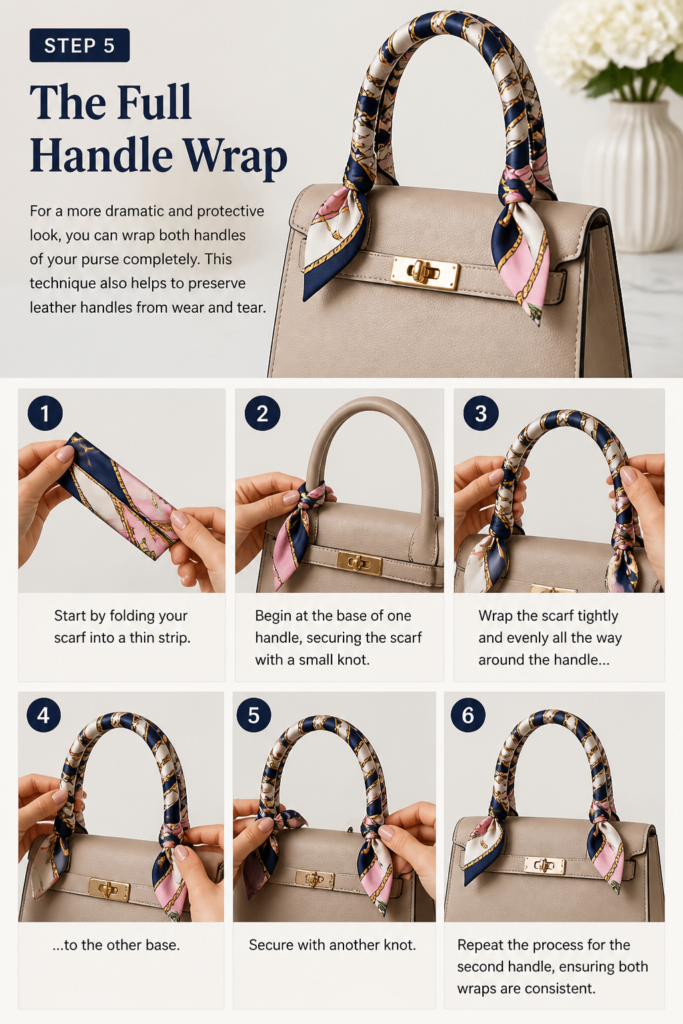 STEP 5

The Full Handle Wrap

For a more dramatic and protective look, you can wrap both handles of your purse completely. This technique also helps to preserve leather handles from wear and tear.

1

Start by folding your scarf into a thin strip.

2

Begin at the base of one handle, securing the scarf with a small knot.

3

Wrap the scarf tightly and evenly all the way around the handle...

4

...to the other base.

5

Secure with another knot.

6

Repeat the process for the second handle, ensuring both wraps are consistent.