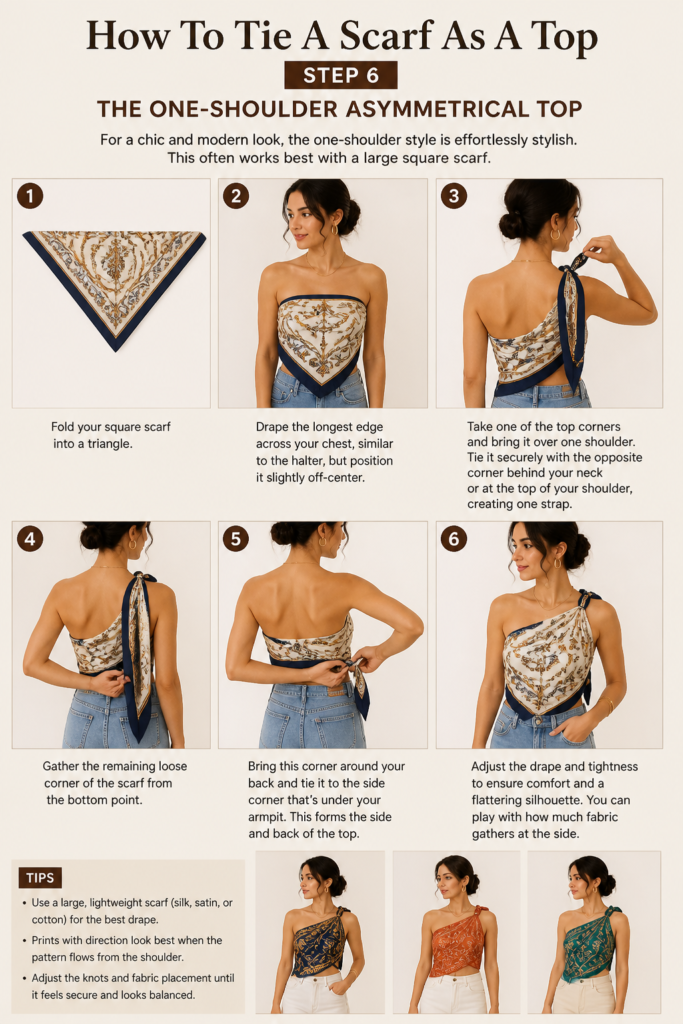 How To Tie A Scarf As A Top

STEP 6

THE ONE-SHOULDER ASYMMETRICAL TOP

For a chic and modern look, the one-shoulder style is effortlessly stylish. This often works best with a large square scarf.

1

Fold your square scarf into a triangle.

2

Drape the longest edge across your chest, similar to the halter, but position it slightly off-center.

3

Take one of the top corners and bring it over one shoulder. Tie it securely with the opposite corner behind your neck or at the top of your shoulder, creating one strap.

4

Gather the remaining loose corner of the scarf from the bottom point.

5

Bring this corner around your back and tie it to the side corner that's under your armpit. This forms the side and back of the top.

6

Adjust the drape and tightness to ensure comfort and a flattering silhouette. You can play with how much fabric gathers at the side.

TIPS

• Use a large, lightweight scarf (silk, satin, or cotton) for the best drape.

• Prints with direction look best when the pattern flows from the shoulder.

• Adjust the knots and fabric placement until it feels secure and looks balanced.