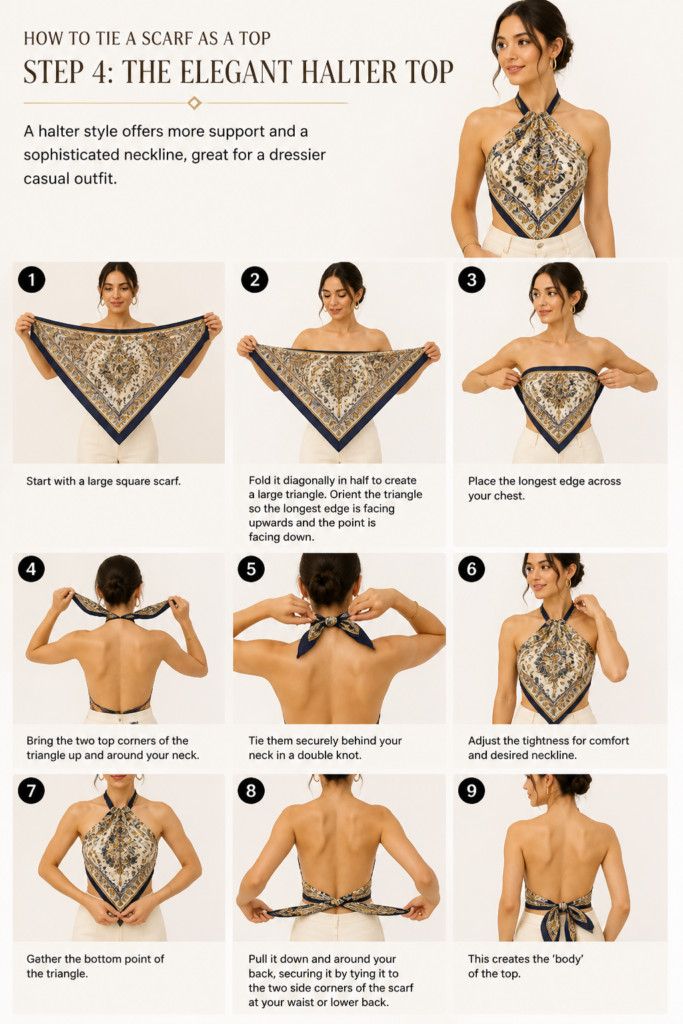 HOW TO TIE A SCARF AS A TOP

STEP 4: THE ELEGANT HALTER TOP

A halter style offers more support and a sophisticated neckline, great for a dressier casual outfit.

1

Start with a large square scarf.

2

Fold it diagonally in half to create a large triangle. Orient the triangle so the longest edge is facing upwards and the point is facing down.

3

Place the longest edge across your chest.

4

Bring the two top corners of the triangle up and around your neck.

5

Tie them securely behind your neck in a double knot.

6

Adjust the tightness for comfort and desired neckline.

7

Gather the bottom point of the triangle.

8

Pull it down and around your back, securing it by tying it to the two side corners of the scarf at your waist or lower back.

9

This creates the 'body' of the top.