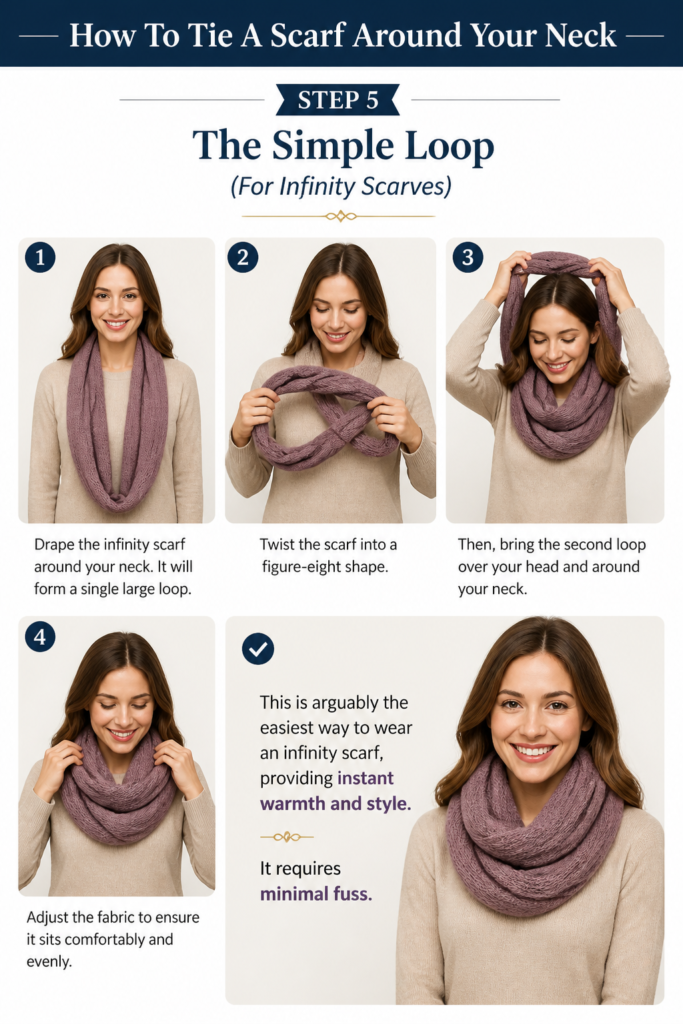 How To Tie A Scarf Around Your Neck

STEP 5

The Simple Loop

(For Infinity Scarves)

1

Drape the infinity scarf around your neck. It will form a single large loop.

2

Twist the scarf into a figure-eight shape.

3

Then, bring the second loop over your head and around your neck.

4

Adjust the fabric to ensure it sits comfortably and evenly.

This is arguably the easiest way to wear an infinity scarf, providing instant warmth and style.

It requires minimal fuss.