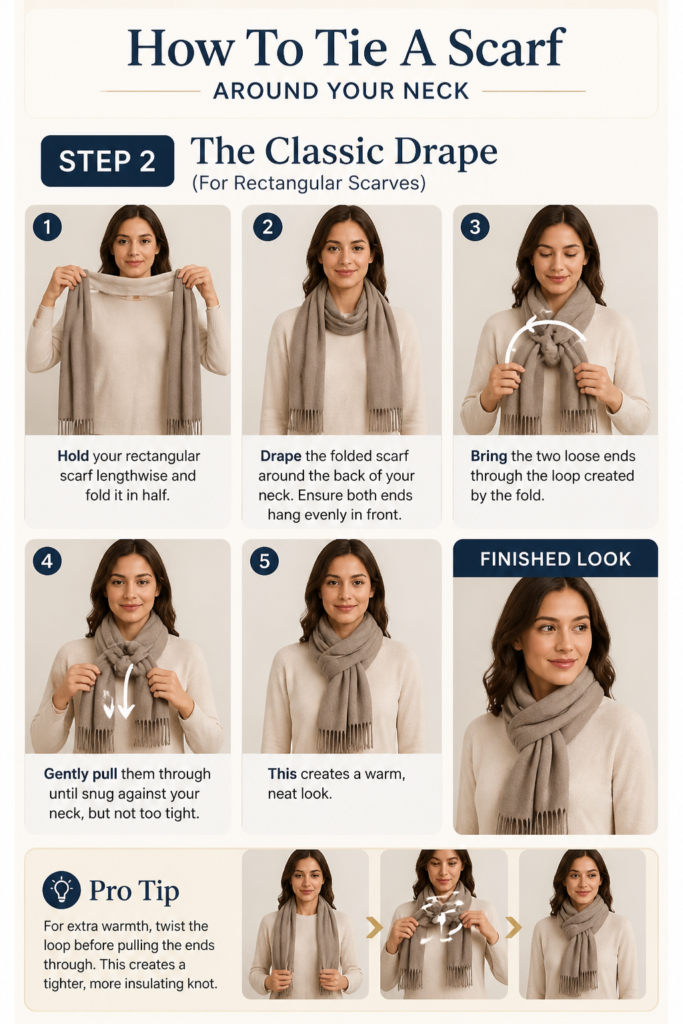 How To Tie A Scarf
AROUND YOUR NECK

STEP 2
The Classic Drape
(For Rectangular Scarves)

1
Hold your rectangular scarf lengthwise and fold it in half.

2
Drape the folded scarf around the back of your neck. Ensure both ends hang evenly in front.

3
Bring the two loose ends through the loop created by the fold.

4
Gently pull them through until snug against your neck, but not too tight.

5
This creates a warm, neat look.

FINISHED LOOK

Pro Tip
For extra warmth, twist the loop before pulling the ends through. This creates a tighter, more insulating knot.