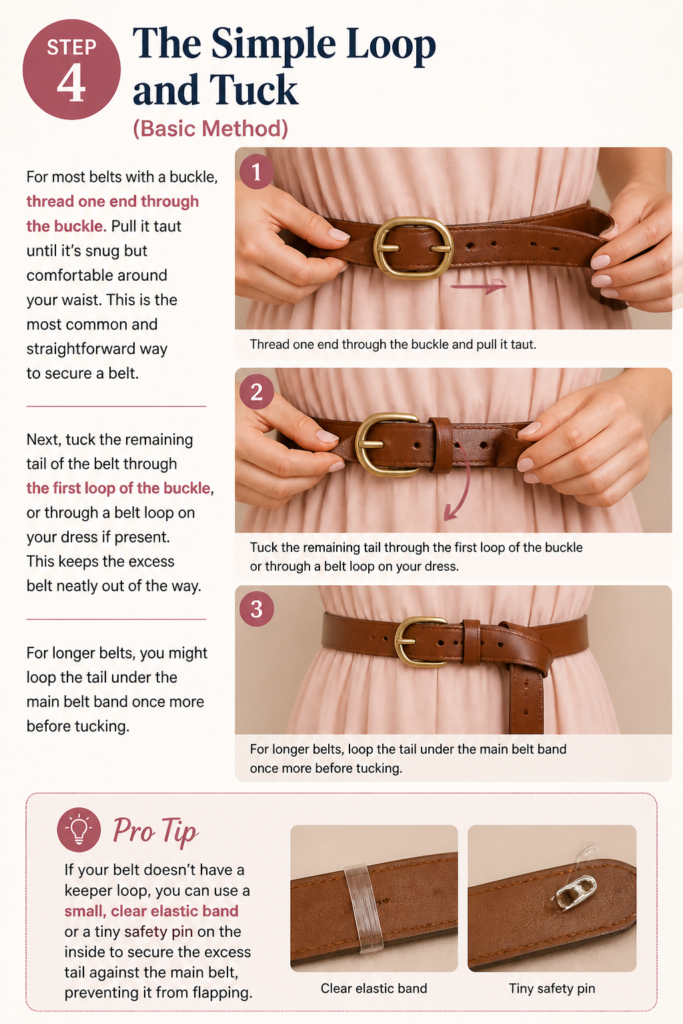 STEP 4

The Simple Loop and Tuck

(Basic Method)

For most belts with a buckle, thread one end through the buckle. Pull it taut until it's snug but comfortable around your waist. This is the most common and straightforward way to secure a belt.

Next, tuck the remaining tail of the belt through the first loop of the buckle, or through a belt loop on your dress if present. This keeps the excess belt neatly out of the way.

For longer belts, you might loop the tail under the main belt band once more before tucking.

1

Thread one end through the buckle and pull it taut.

2

Tuck the remaining tail through the first loop of the buckle or through a belt loop on your dress.

3

For longer belts, loop the tail under the main belt band once more before tucking.

Pro Tip

If your belt doesn't have a keeper loop, you can use a small, clear elastic band or a tiny safety pin on the inside to secure the excess tail against the main belt, preventing it from flapping.

Clear elastic band

Tiny safety pin