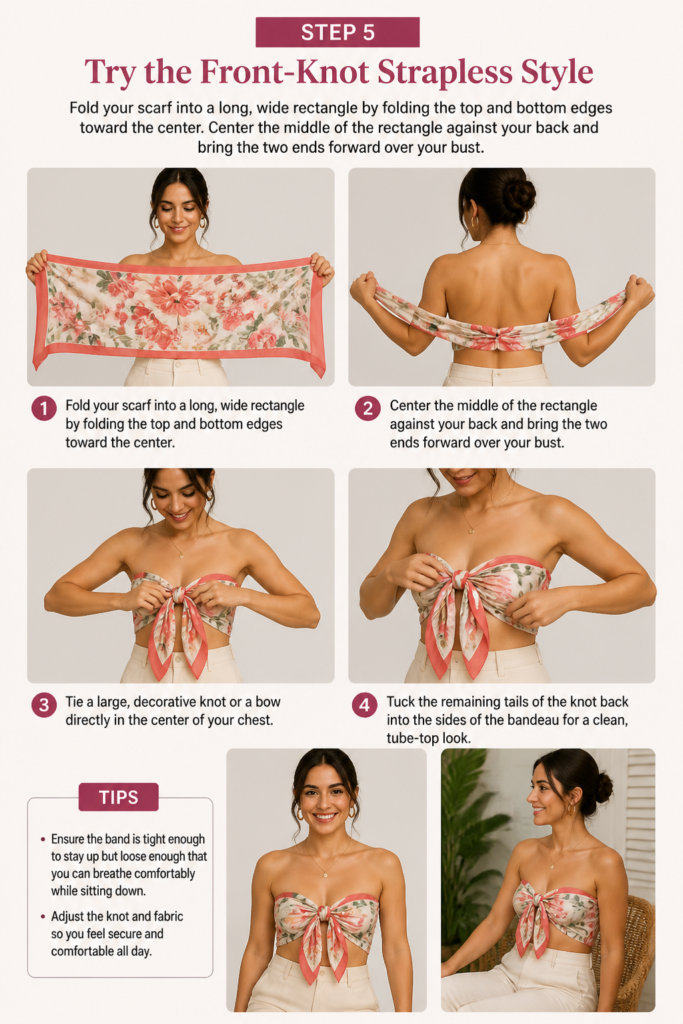 STEP 5

Try the Front-Knot Strapless Style

Fold your scarf into a long, wide rectangle by folding the top and bottom edges toward the center. Center the middle of the rectangle against your back and bring the two ends forward over your bust.

1 Fold your scarf into a long, wide rectangle by folding the top and bottom edges toward the center.

2 Center the middle of the rectangle against your back and bring the two ends forward over your bust.

3 Tie a large, decorative knot or a bow directly in the center of your chest.

4 Tuck the remaining tails of the knot back into the sides of the bandeau for a clean, tube-top look.

TIPS

• Ensure the band is tight enough to stay up but loose enough that you can breathe comfortably while sitting down.

• Adjust the knot and fabric so you feel secure and comfortable all day.