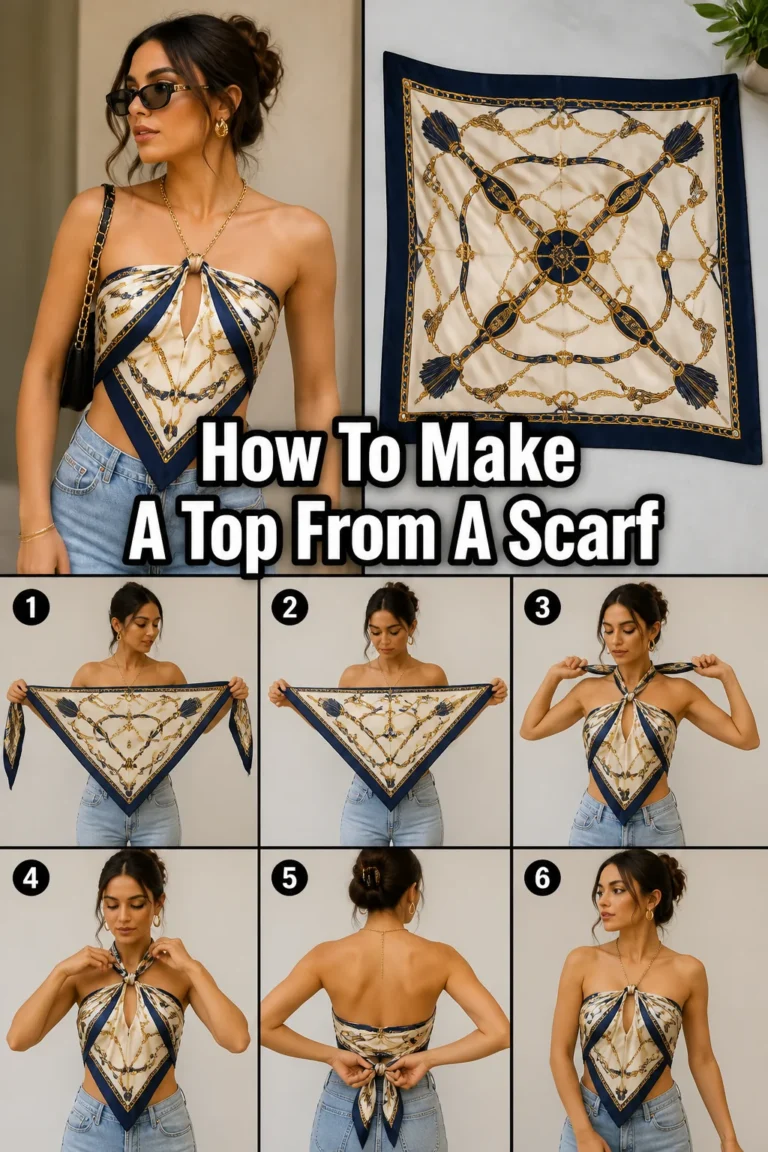 How To Make
A Top From A Scarf

1

2

3

4

5

6