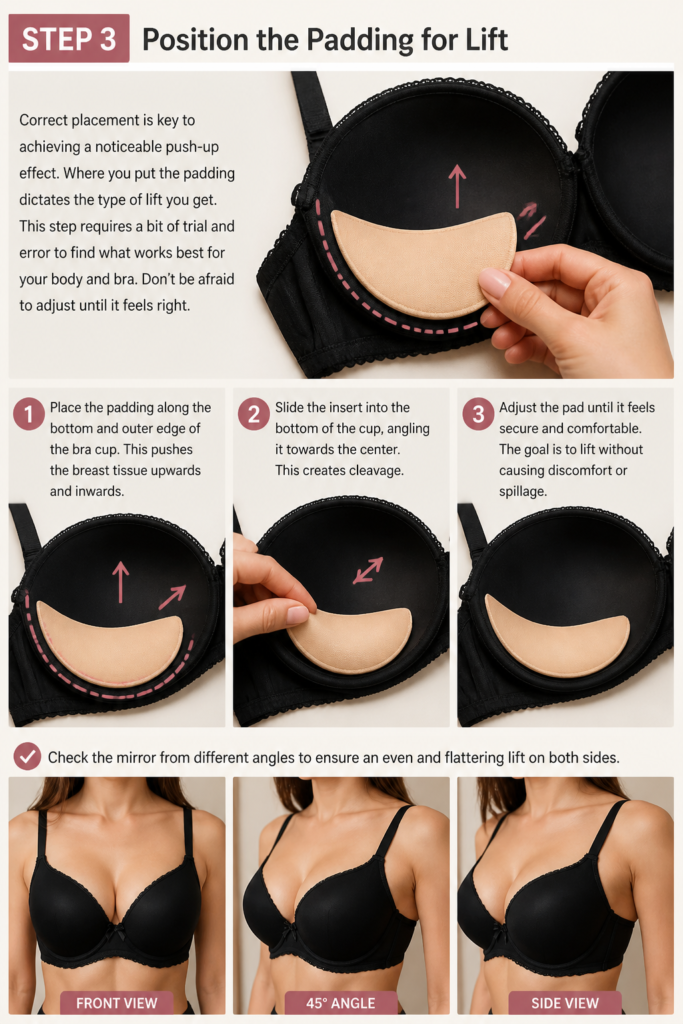 STEP 3 Position the Padding for Lift

Correct placement is key to achieving a noticeable push-up effect. Where you put the padding dictates the type of lift you get. This step requires a bit of trial and error to find what works best for your body and bra. Don't be afraid to adjust until it feels right.

1 Place the padding along the bottom and outer edge of the bra cup. This pushes the breast tissue upwards and inwards.

2 Slide the insert into the bottom of the cup, angling it towards the center. This creates cleavage.

3 Adjust the pad until it feels secure and comfortable. The goal is to lift without causing discomfort or spillage.

Check the mirror from different angles to ensure an even and flattering lift on both sides.

FRONT VIEW

45° ANGLE

SIDE VIEW